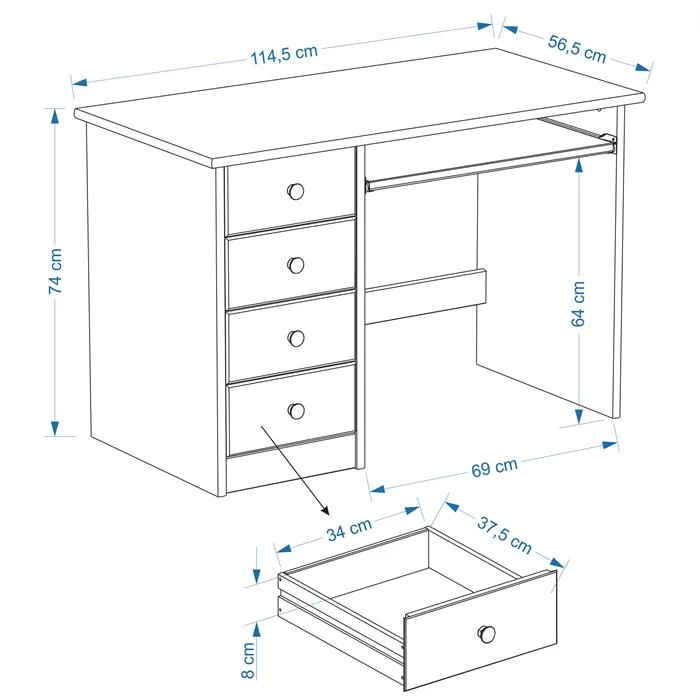 114,5 cm

56,5 cm

74 cm

64 cm

69 cm

34 cm

37,5 cm

8 cm