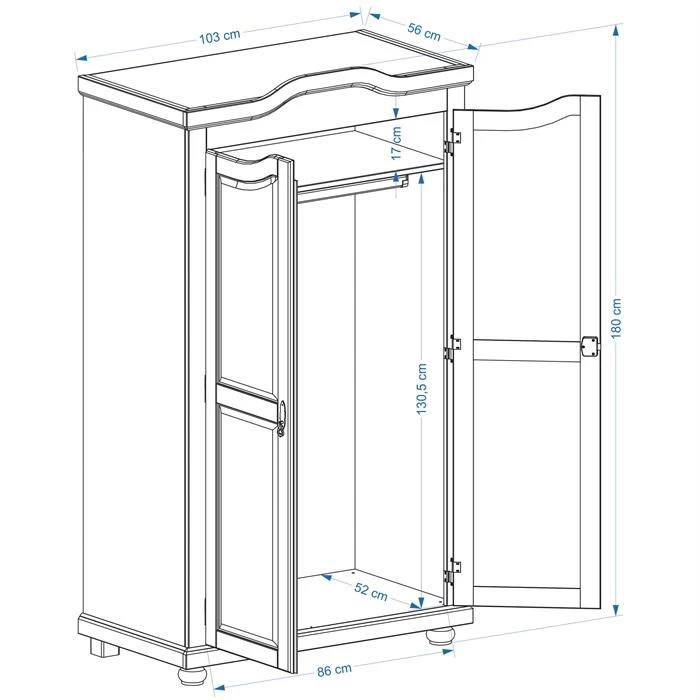 103 cm
56 cm
17cm
180 cm
130,5 cm
52 cm
86 cm